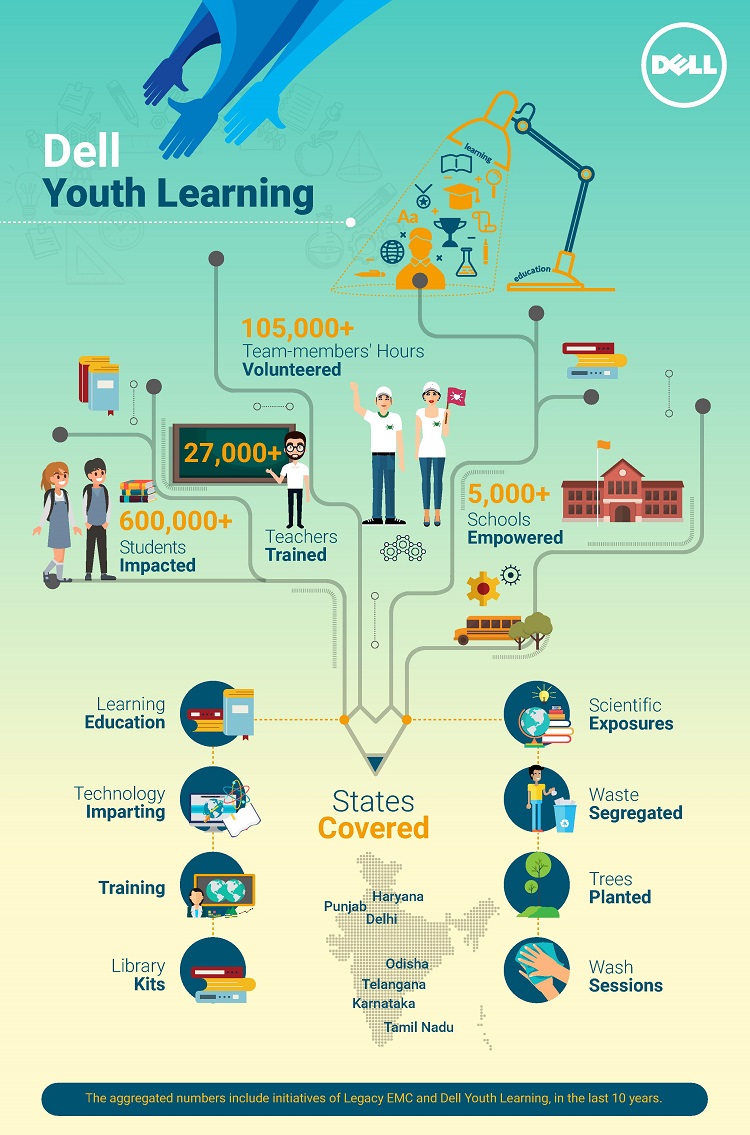 DELL

Dell
Youth Learning

learning

Aa

education

105,000+
Team-members' Hours
Volunteered

27,000+
Teachers
Trained

600,000+
Students
Impacted

5,000+
Schools
Empowered

Learning
Education

Technology
Imparting

Training

Library
Kits

States
Covered

Haryana
Punjab
Delhi
Odisha
Telangana
Karnataka
Tamil Nadu

Scientific
Exposures

Waste
Segregated

Trees
Planted

Wash
Sessions

The aggregated numbers include initiatives of Legacy EMC and Dell Youth Learning, in the last 10 years.